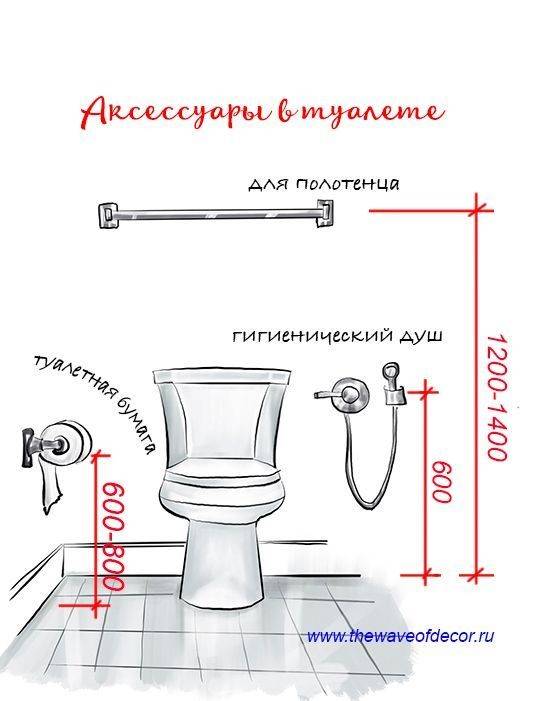 Аксессуары в туалете

для полотенца

гигиенический душ

туалетная бумага

1200-1400

600

600-800

www.thewaveofdecor.ru