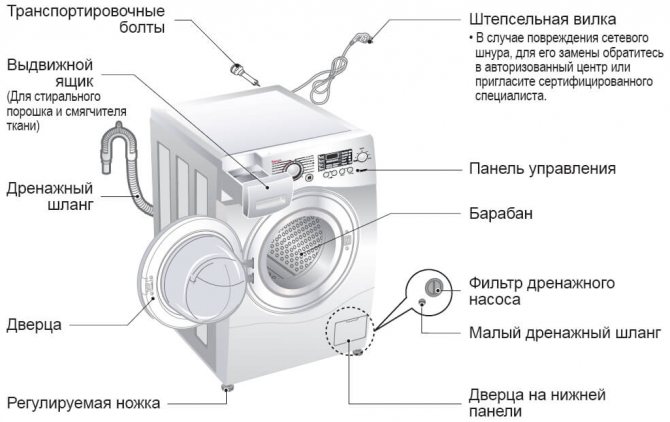 Транспортировочные болты

Выдвижной ящик
(Для стирального порошка и смягчителя ткани)

Дренажный шланг

Дверца

Регулируемая ножка

Штепсельная вилка
• В случае повреждения сетевого шнура, для его замены обратитесь в авторизованный центр или пригласите сертифицированного специалиста.

Панель управления

Барабан

Фильтр дренажного насоса

Малый дренажный шланг

Дверца на нижней панели