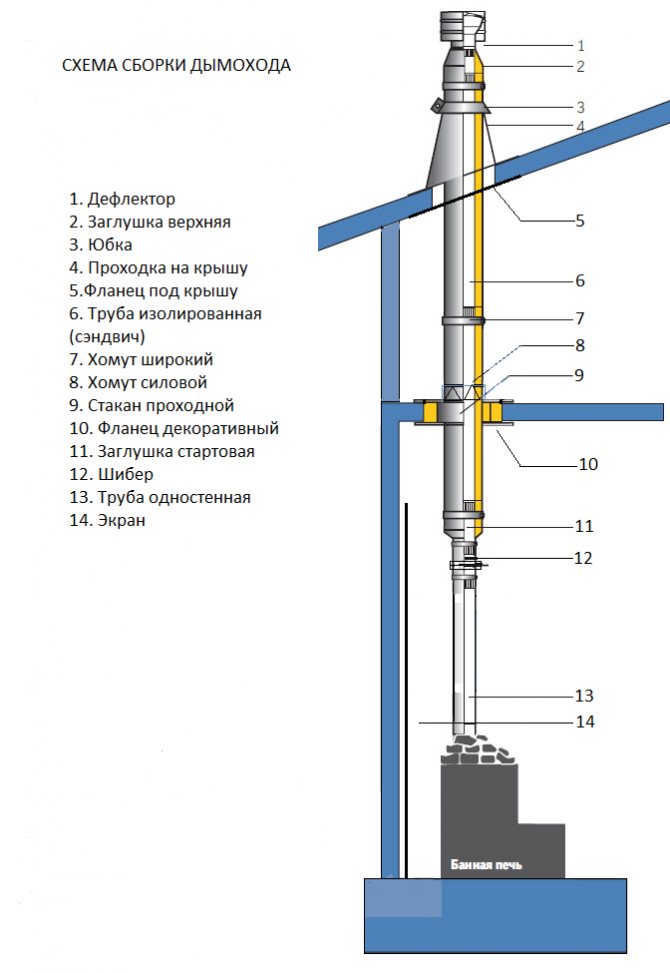 СХЕМА СБОРКИ ДЫМОХОДА

1. Дефлектор
2. Заглушка верхняя
3. Юбка
4. Проходка на крышу
5.Фланец под крышу
6. Труба изолированная (сэндвич)
7. Хомут широкий
8. Хомут силовой
9. Стакан проходной
10. Фланец декоративный
11. Заглушка стартовая
12. Шибер
13. Труба одностенная
14. Экран

1
2
3
4
5
6
7
8
9
10
11
12
13
14

Банная печь