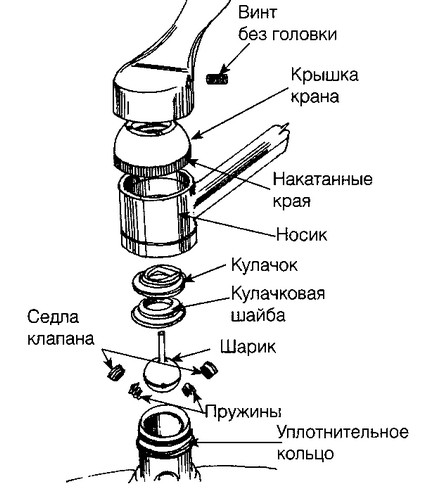 Винт без головки

Крышка крана

Накатанные края

Носик

Кулачок

Кулачковая шайба

Седла клапана

Шарик

Пружины

Уплотнительное кольцо