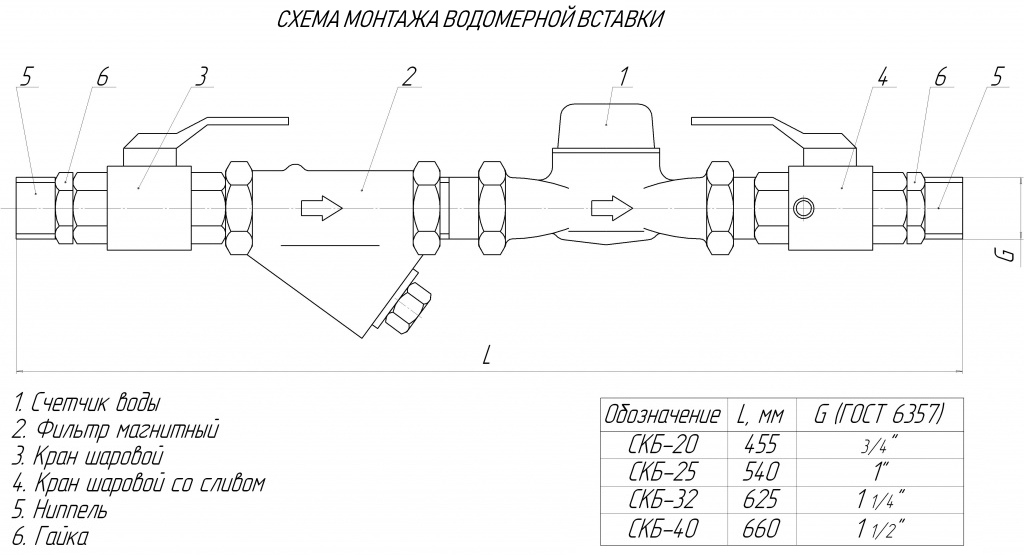 СХЕМА МОНТАЖА ВОДОМЕРНОЙ ВСТАВКИ

5 6 3 2 1 4 6 5

G

L

1. Счетчик воды
2. Фильтр магнитный
3. Кран шаровой
4. Кран шаровой со сливом
5. Ниппель
6. Гайка

| Обозначение | L, мм | G (ГОСТ 6357) |
|---|---|---|
| СКБ-20 | 455 | 3/4" |
| СКБ-25 | 540 | 1" |
| СКБ-32 | 625 | 1 1/4" |
| СКБ-40 | 660 | 1 1/2" |