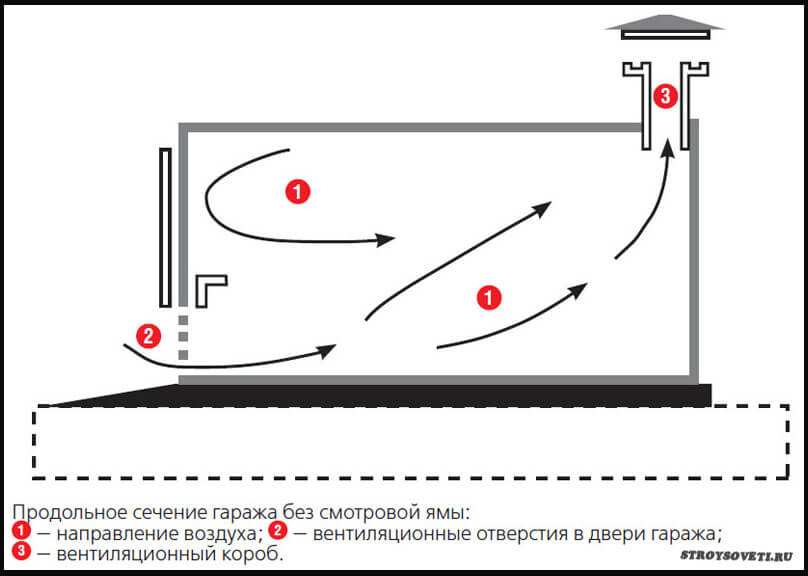 3

1

1

2

Продольное сечение гаража без смотровой ямы:
1 — направление воздуха; 2 — вентиляционные отверстия в двери гаража;
3 — вентиляционный короб.

STROYSOVETI.RU