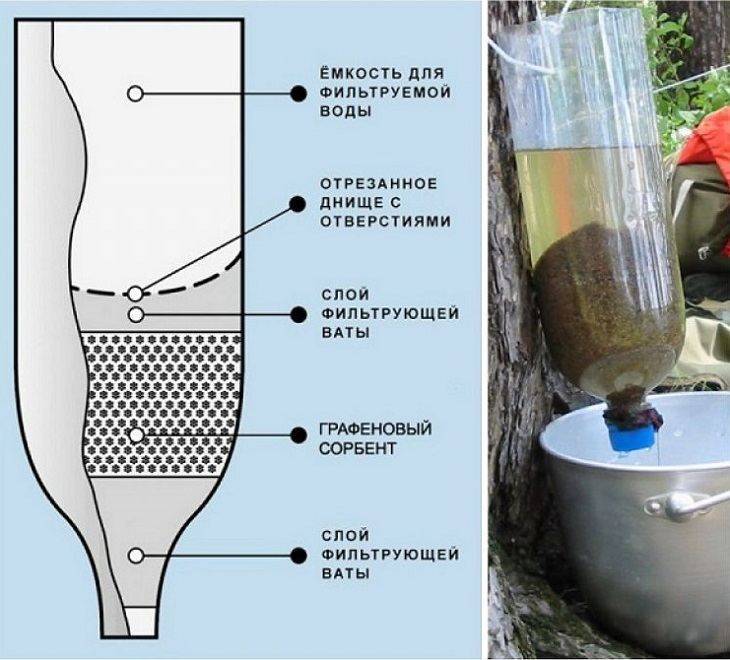 ЁМКОСТЬ ДЛЯ ФИЛЬТРУЕМОЙ ВОДЫ

ОТРЕЗАННОЕ ДНИЩЕ С ОТВЕРСТИЯМИ

СЛОЙ ФИЛЬТРУЮЩЕЙ ВАТЫ

ГРАФЕНОВЫЙ СОРБЕНТ

СЛОЙ ФИЛЬТРУЮЩЕЙ ВАТЫ