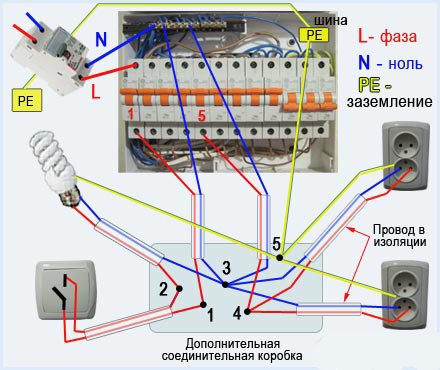 N

L

PE

шина

PE

L- фаза

N - ноль

PE - заземление

1

5

Провод в изоляции

5

3

2

1

4

Дополнительная соединительная коробка