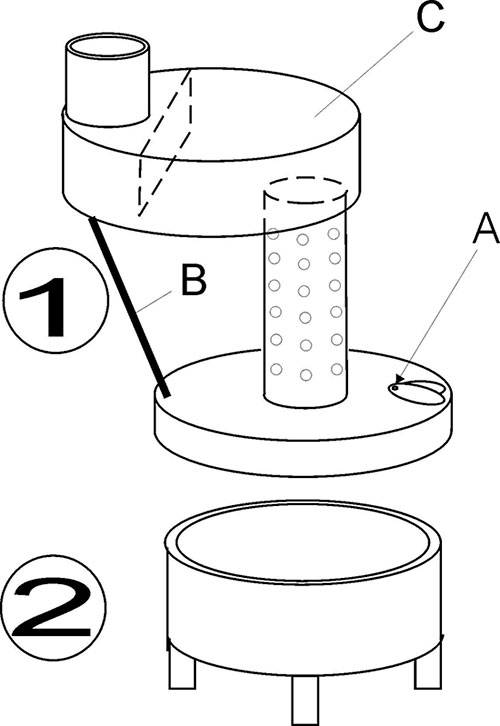 C
A
1
B
2