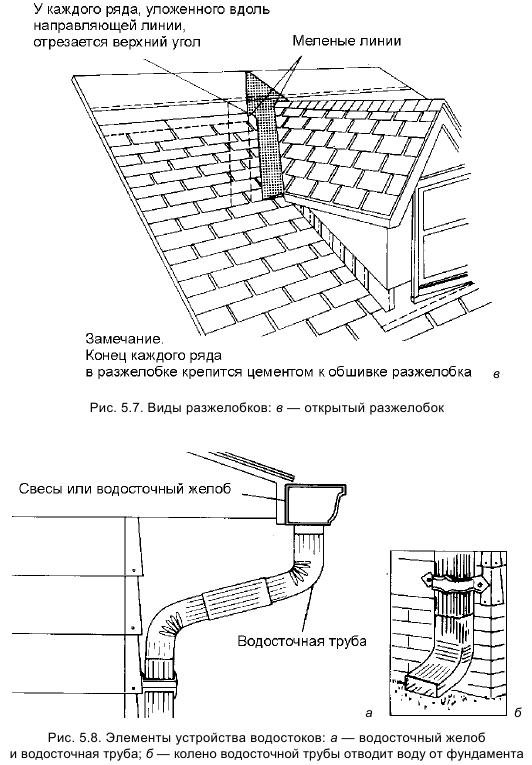 У каждого ряда, уложенного вдоль направляющей линии, отрезается верхний угол

Меленые линии

Замечание.
Конец каждого ряда в разжелобке крепится цементом к обшивке разжелобка

в

Рис. 5.7. Виды разжелобков: в — открытый разжелобок

Свесы или водосточный желоб

Водосточная труба

а

б

Рис. 5.8. Элементы устройства водостоков: а — водосточный желоб и водосточная труба; б — колено водосточной трубы отводит воду от фундамента