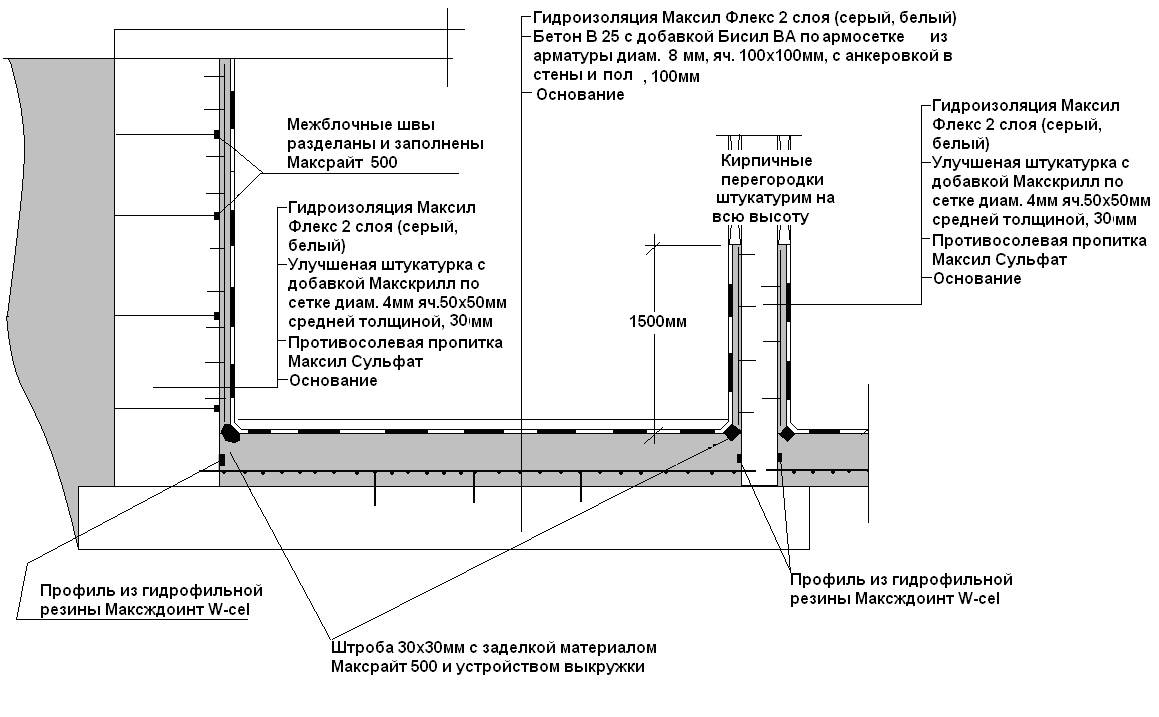 Гидроизоляция Максил Флекс 2 слоя (серый, белый)
Бетон В 25 с добавкой Бисил ВА по армосетке из арматуры диам. 8 мм, яч. 100х100мм, с анкеровкой в стены и пол , 100мм
Основание

Межблочные швы разделаны и заполнены Максрайт 500

Гидроизоляция Максил Флекс 2 слоя (серый, белый)
Улучшеная штукатурка с добавкой Макскрилл по сетке диам. 4мм яч.50х50мм средней толщиной, 30мм
Противосолевая пропитка Максил Сульфат
Основание

Кирпичные перегородки штукатурим на всю высоту

1500мм

Гидроизоляция Максил Флекс 2 слоя (серый, белый)
Улучшеная штукатурка с добавкой Макскрилл по сетке диам. 4мм яч.50х50мм средней толщиной, 30мм
Противосолевая пропитка Максил Сульфат
Основание

Профиль из гидрофильной резины Максждоинт W-cel

Профиль из гидрофильной резины Максждоинт W-cel

Штроба 30х30мм с заделкой материалом Максрайт 500 и устройством выкружки