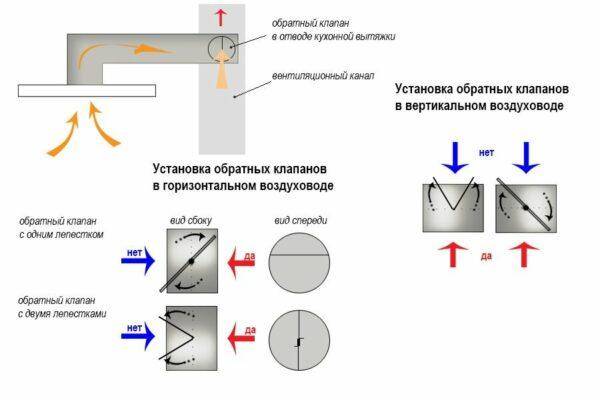 обратный клапан
в отводе кухонной вытяжки

вентиляционный канал

Установка обратных клапанов
в вертикальном воздуховоде

нет

да

Установка обратных клапанов
в горизонтальном воздуховоде

обратный клапан
с одним лепестком

вид сбоку

вид спереди

нет

да

обратный клапан
с двумя лепестками

нет

да