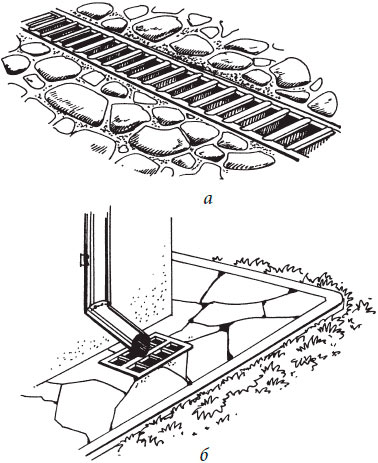 а

б