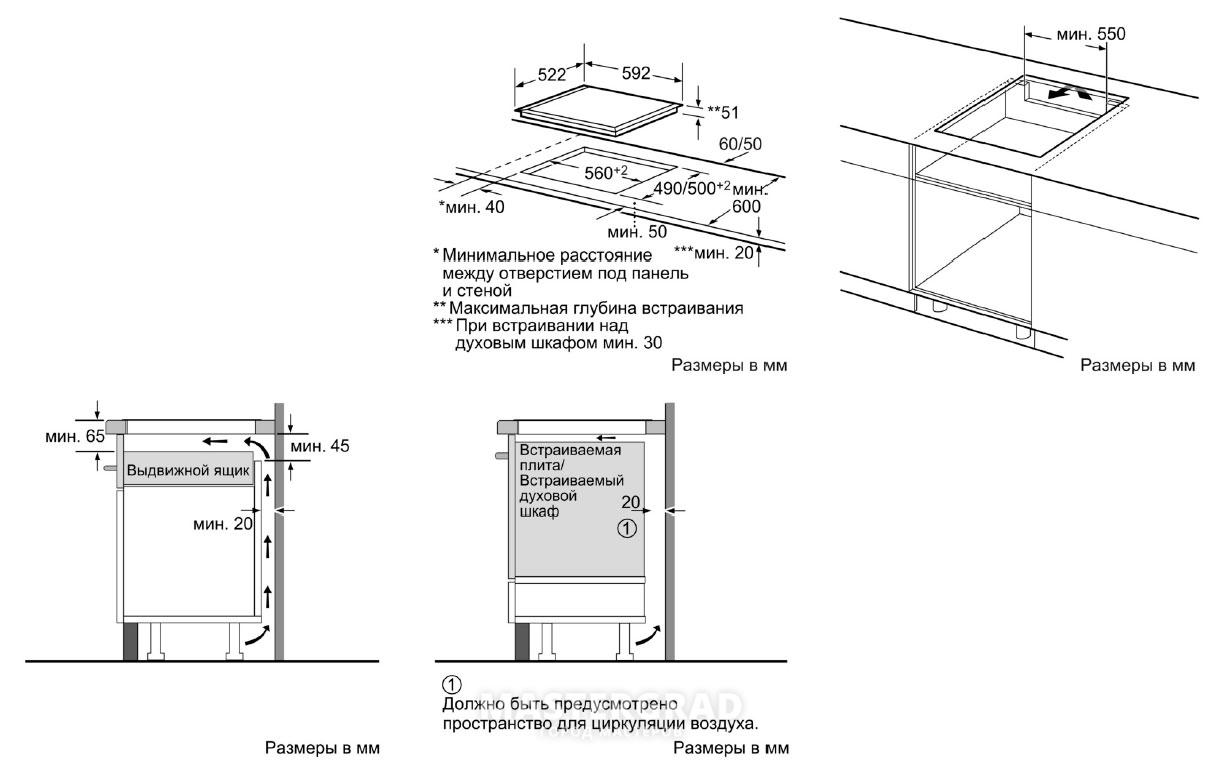 522
592
**51
60/50
$560^{+2}$
$490/500^{+2}$ мин.
600
*мин. 40
мин. 50
***мин. 20
* Минимальное расстояние между отверстием под панель и стеной
** Максимальная глубина встраивания
*** При встраивании над духовым шкафом мин. 30
Размеры в мм

мин. 550
Размеры в мм

мин. 65
мин. 45
Выдвижной ящик
мин. 20
Размеры в мм

Встраиваемая плита/ Встраиваемый духовой шкаф
20
①
①
Должно быть предусмотрено пространство для циркуляции воздуха.
Размеры в мм