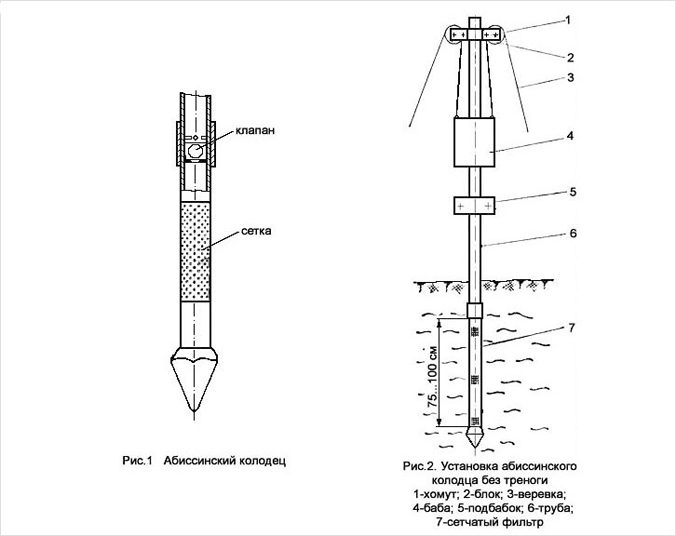 клапан

сетка

Рис.1 Абиссинский колодец

1
2
3
4
5
6
7

75...100 см

Рис.2. Установка абиссинского колодца без треноги
1-хомут; 2-блок; 3-веревка; 4-баба; 5-подбабок; 6-труба; 7-сетчатый фильтр