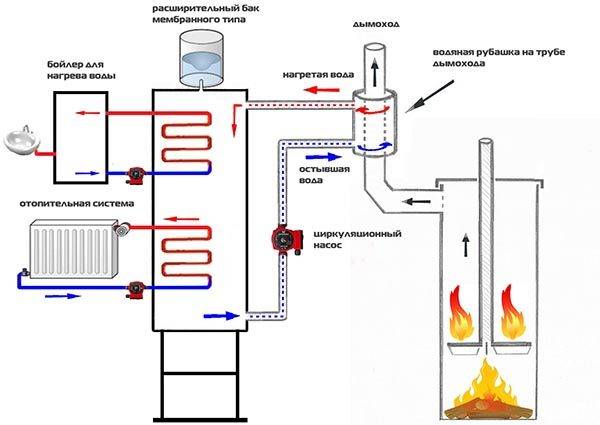 расширительный бак мембранного типа

дымоход

водяная рубашка на трубе дымохода

Бойлер для нагрева воды

нагретая вода

остывшая вода

отопительная система

циркуляционный насос