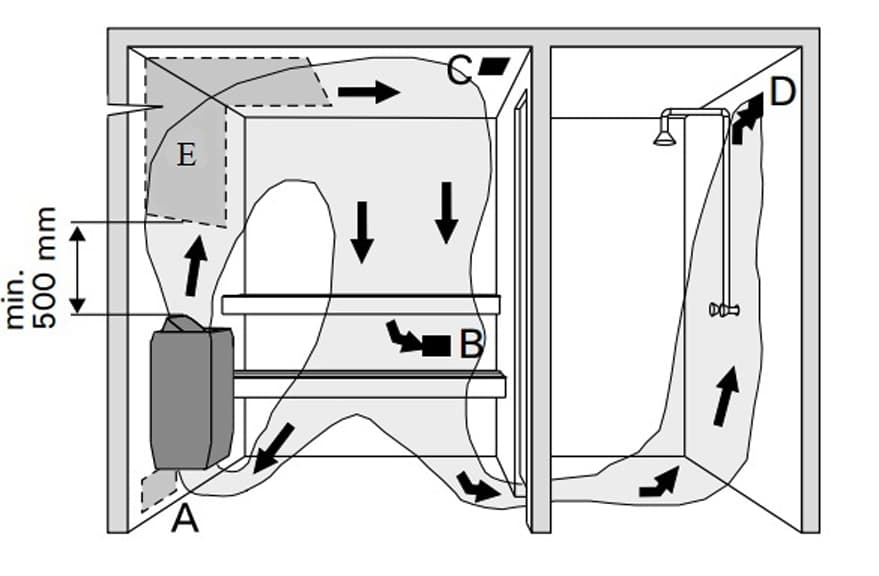 C
D
E
min. 500 mm
B
A