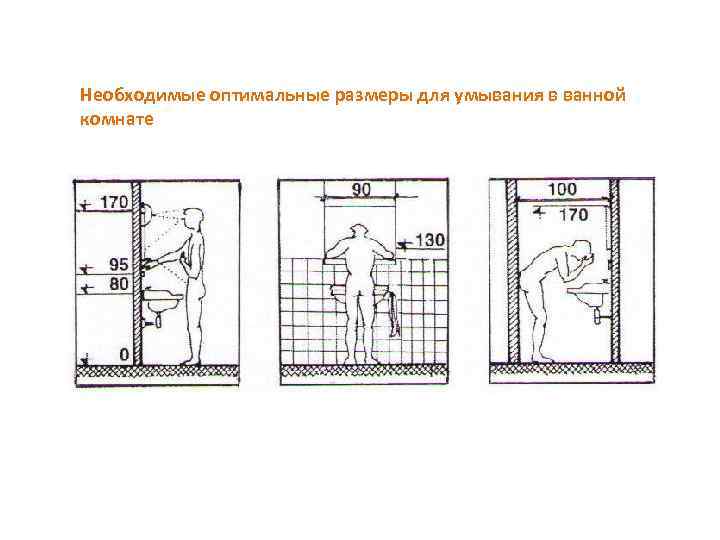 Необходимые оптимальные размеры для умывания в ванной комнате

170
95
80
0

90
130

100
170