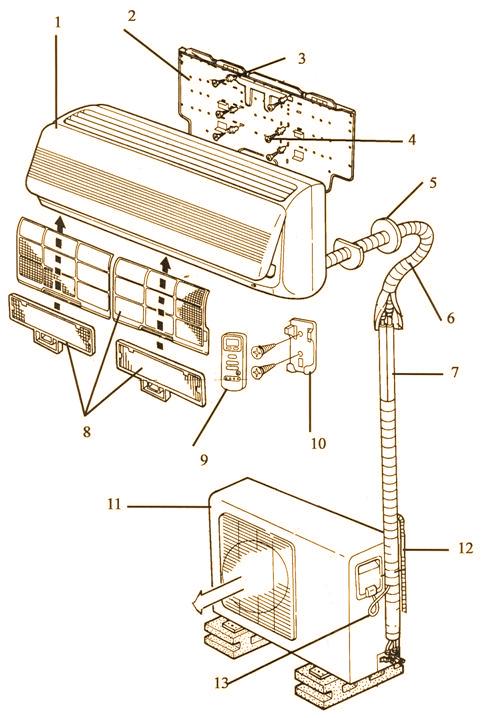 1
2
3
4
5
6
7
8
9
10
11
12
13