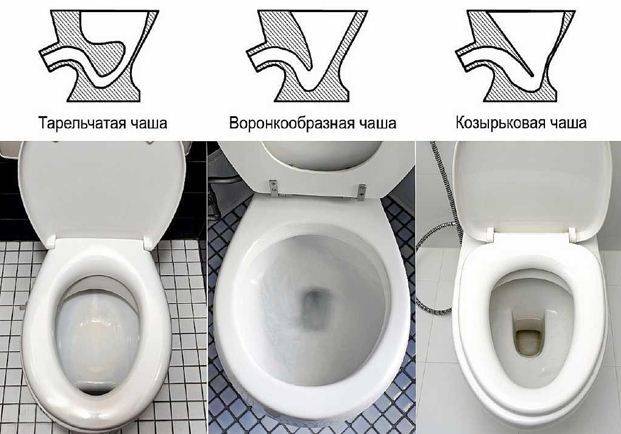 Тарельчатая чаша

Воронкообразная чаша

Козырьковая чаша