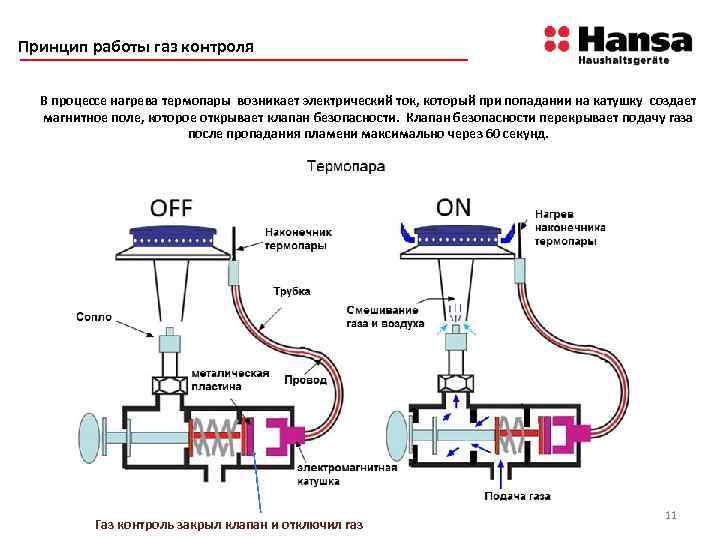 Принцип работы газ контроля

Hansa
Haushaltsgeräte

В процессе нагрева термопары возникает электрический ток, который при попадании на катушку создает магнитное поле, которое открывает клапан безопасности. Клапан безопасности перекрывает подачу газа после пропадания пламени максимально через 60 секунд.

Термопара

OFF

Наконечник термопары

Трубка

Сопло

металическая пластина

Провод

электромагнитная катушка

Газ контроль закрыл клапан и отключил газ

ON

Нагрев наконечника термопары

Смешивание газа и воздуха

Подача газа

11