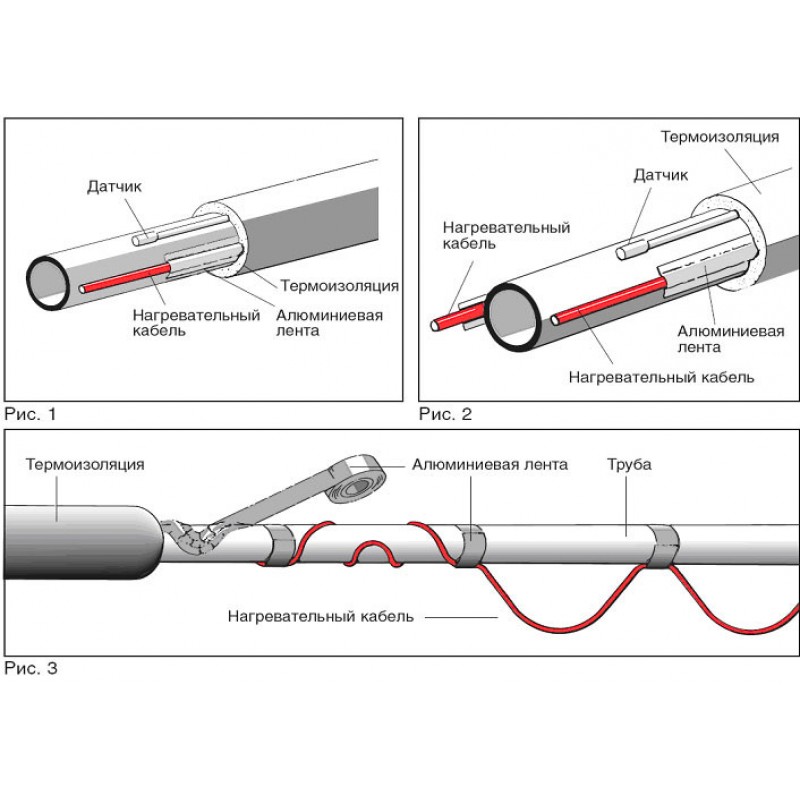 Датчик
Термоизоляция
Нагревательный кабель
Алюминиевая лента
Рис. 1

Термоизоляция
Датчик
Нагревательный кабель
Алюминиевая лента
Нагревательный кабель
Рис. 2

Термоизоляция
Алюминиевая лента
Труба
Нагревательный кабель
Рис. 3