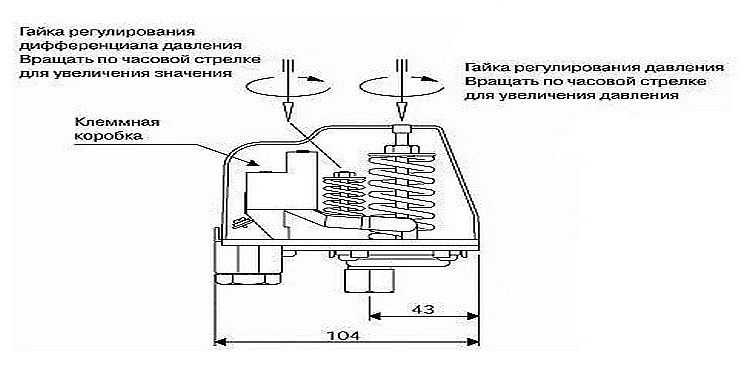 Гайка регулирования дифференциала давления
Вращать по часовой стрелке для увеличения значения

Гайка регулирования давления
Вращать по часовой стрелке для увеличения давления

Клеммная коробка

43

104