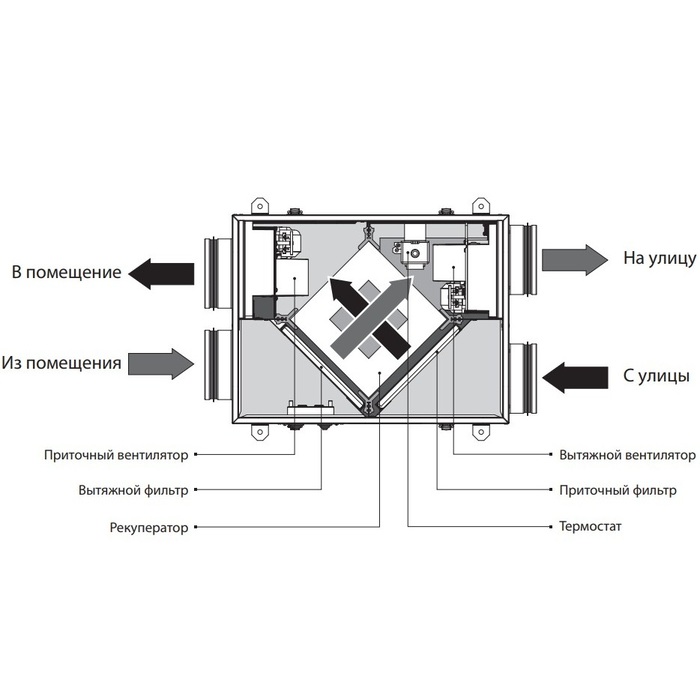 В помещение

Из помещения

На улицу

С улицы

Приточный вентилятор

Вытяжной фильтр

Рекуператор

Вытяжной вентилятор

Приточный фильтр

Термостат