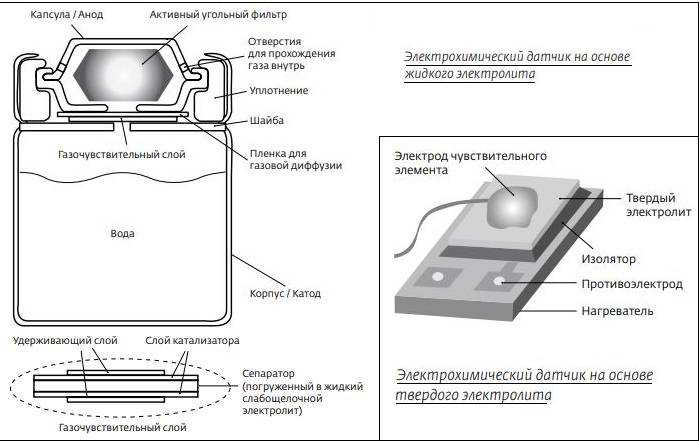 Капсула / Анод

Активный угольный фильтр

Отверстия для прохождения газа внутрь

Уплотнение

Шайба

Газочувствительный слой

Пленка для газовой диффузии

Вода

Корпус / Катод

Удерживающий слой

Слой катализатора

Сепаратор (погруженный в жидкий слабощелочной электролит)

Газочувствительный слой

Электрохимический датчик на основе жидкого электролита

Электрод чувствительного элемента

Твердый электролит

Изолятор

Противоэлектрод

Нагреватель

Электрохимический датчик на основе твердого электролита