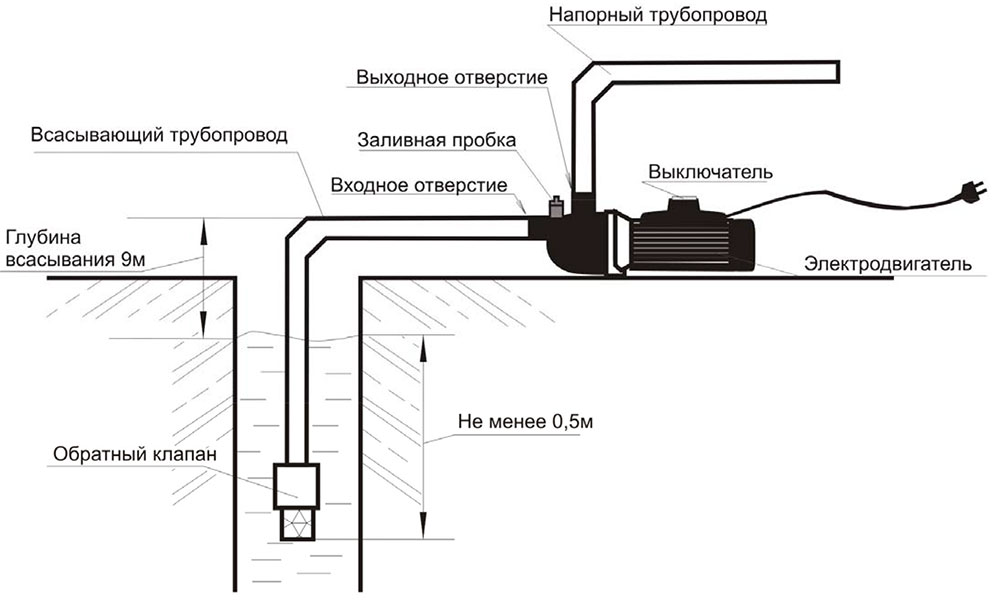 Напорный трубопровод

Выходное отверстие

Всасывающий трубопровод

Заливная пробка

Входное отверстие

Выключатель

Глубина всасывания 9м

Электродвигатель

Не менее 0,5м

Обратный клапан