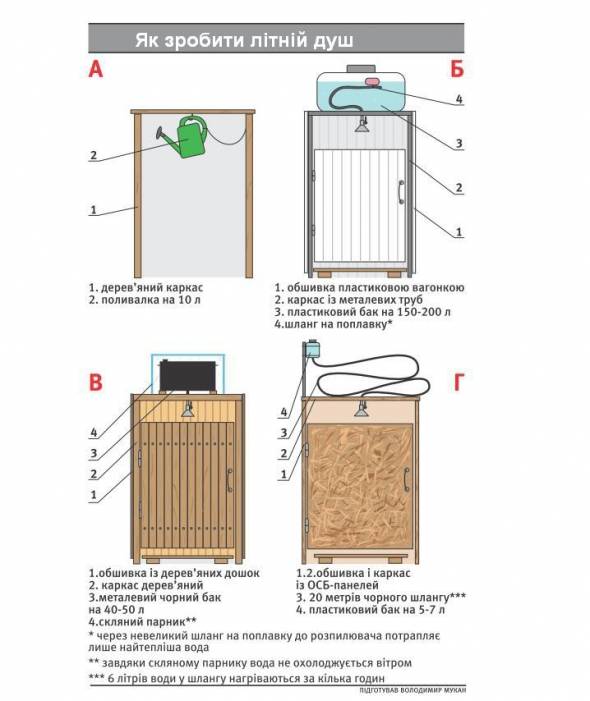 Як зробити літній душ

А

2
1

1. дерев'яний каркас
2. поливалка на 10 л

Б

4
3
2
1

1. обшивка пластиковою вагонкою
2. каркас із металевих труб
3. пластиковий бак на 150-200 л
4.шланг на поплавку*

В

4
3
2
1

1.обшивка із дерев'яних дошок
2. каркас дерев'яний
3.металевий чорний бак на 40-50 л
4.скляний парник**

Г

4
3
2
1

1.2.обшивка і каркас із ОСБ-панелей
3. 20 метрів чорного шлангу***
4. пластиковий бак на 5-7 л

* через невеликий шланг на поплавку до розпилювача потрапляє лише найтепліша вода

** завдяки скляному парнику вода не охолоджується вітром

*** 6 літрів води у шлангу нагріваються за кілька годин

ПІДГОТУВАВ ВОЛОДИМИР МУКАН