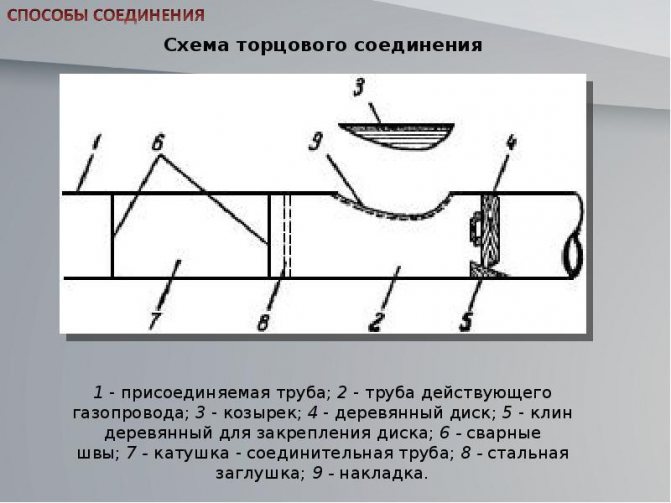 СПОСОБЫ СОЕДИНЕНИЯ

Схема торцового соединения

3
9
4
1
6
7
8
2
5

1 - присоединяемая труба; 2 - труба действующего газопровода; 3 - козырек; 4 - деревянный диск; 5 - клин деревянный для закрепления диска; 6 - сварные швы; 7 - катушка - соединительная труба; 8 - стальная заглушка; 9 - накладка.