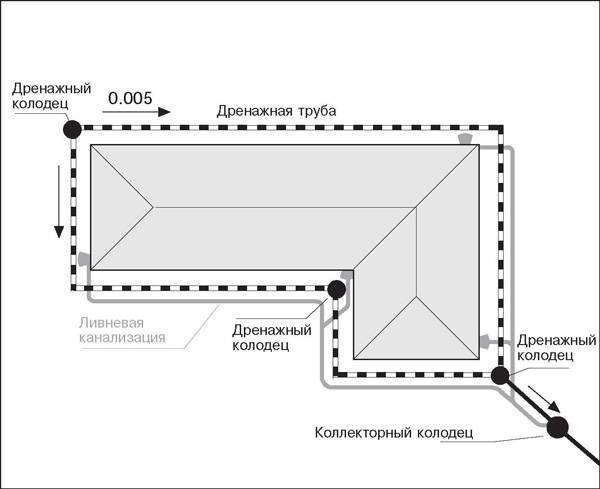 Дренажный колодец

0.005

Дренажная труба

Ливневая канализация

Дренажный колодец

Дренажный колодец

Коллекторный колодец