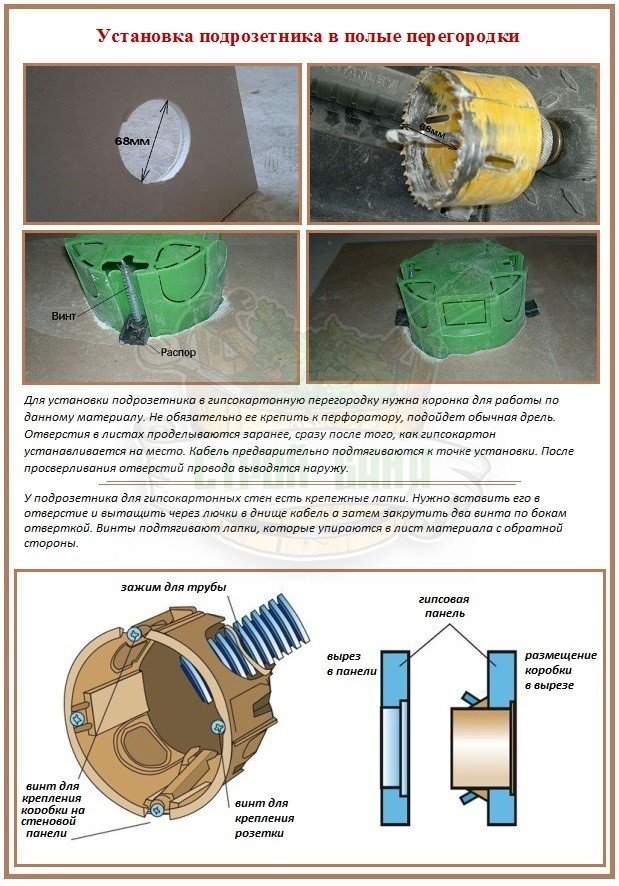 Установка подрозетника в полые перегородки

68мм

68мм

Винт

Распор

Для установки подрозетника в гипсокартонную перегородку нужна коронка для работы по данному материалу. Не обязательно ее крепить к перфоратору, подойдет обычная дрель. Отверстия в листах проделываются заранее, сразу после того, как гипсокартон устанавливается на место. Кабель предварительно подтягиваются к точке установки. После просверливания отверстий провода выводятся наружу.

У подрозетника для гипсокартонных стен есть крепежные лапки. Нужно вставить его в отверстие и вытащить через лючки в днище кабель а затем закрутить два винта по бокам отверткой. Винты подтягивают лапки, которые упираются в лист материала с обратной стороны.

зажим для трубы

винт для крепления коробки на стеновой панели

винт для крепления розетки

гипсовая панель

вырез в панели

размещение коробки в вырезе