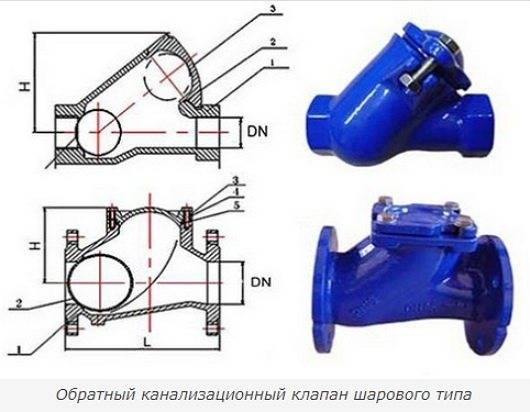 3
2
1
H
DN
3
4
5
H
DN
2
1
L

Обратный канализационный клапан шарового типа