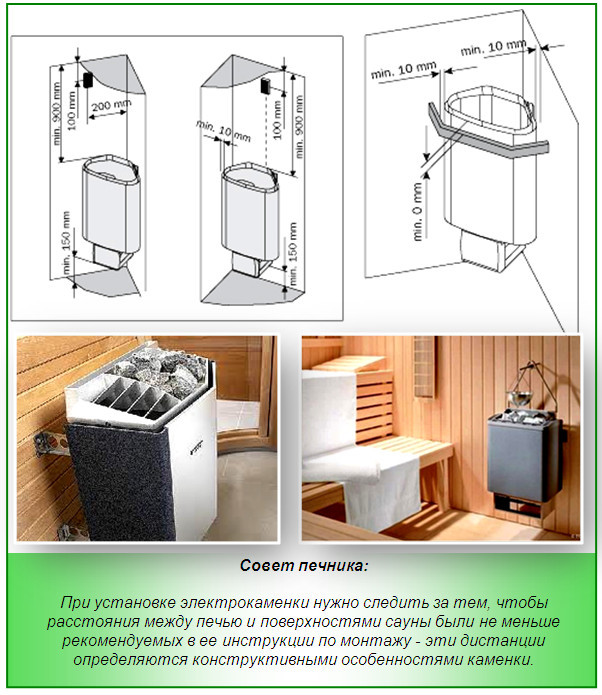 min. 900 mm
100 mm
200 mm
min. 150 mm
min. 10 mm
100 mm
min. 900 mm
min. 150 mm
min. 10 mm
min. 10 mm
min. 0 mm

Совет печника:

При установке электрокаменки нужно следить за тем, чтобы расстояния между печью и поверхностями сауны были не меньше рекомендуемых в ее инструкции по монтажу - эти дистанции определяются конструктивными особенностями каменки.