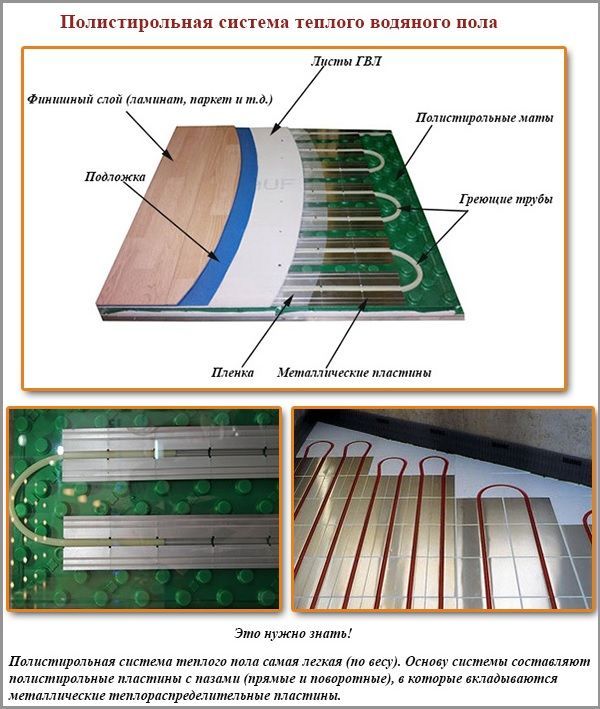 Полистирольная система теплого водяного пола

Листы ГВЛ

Финишный слой (ламинат, паркет и т.д.)

Полистирольные маты

Подложка

Греющие трубы

Пленка

Металлические пластины

Это нужно знать!

Полистирольная система теплого пола самая легкая (по весу). Основу системы составляют полистирольные пластины с пазами (прямые и поворотные), в которые вкладываются металлические теплораспределительные пластины.