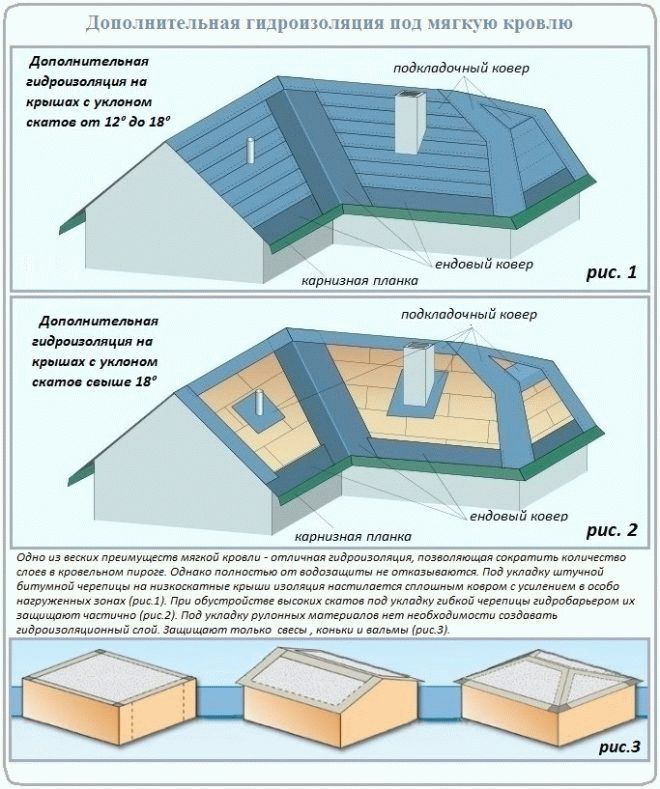 Дополнительная гидроизоляция под мягкую кровлю

Дополнительная гидроизоляция на крышах с уклоном скатов от 12° до 18°

подкладочный ковер

ендовый ковер

карнизная планка

рис. 1

Дополнительная гидроизоляция на крышах с уклоном скатов свыше 18°

подкладочный ковер

ендовый ковер

карнизная планка

рис. 2

Одно из веских преимуществ мягкой кровли - отличная гидроизоляция, позволяющая сократить количество слоев в кровельном пироге. Однако полностью от водозащиты не отказываются. Под укладку штучной битумной черепицы на низкоскатные крыши изоляция настилается сплошным ковром с усилением в особо нагруженных зонах (рис.1). При обустройстве высоких скатов под укладку гибкой черепицы гидробарьером их защищают частично (рис.2). Под укладку рулонных материалов нет необходимости создавать гидроизоляционный слой. Защищают только свесы , коньки и вальмы (рис.3).

рис.3