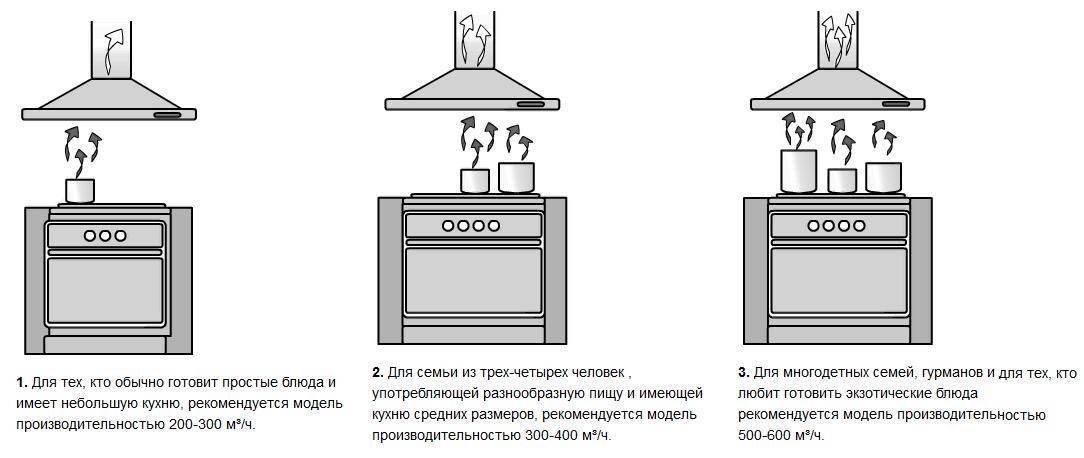 **1.** Для тех, кто обычно готовит простые блюда и имеет небольшую кухню, рекомендуется модель производительностью 200-300 м³/ч.

**2.** Для семьи из трех-четырех человек , употребляющей разнообразную пищу и имеющей кухню средних размеров, рекомендуется модель производительностью 300-400 м³/ч.

**3.** Для многодетных семей, гурманов и для тех, кто любит готовить экзотические блюда рекомендуется модель производительностью 500-600 м³/ч.