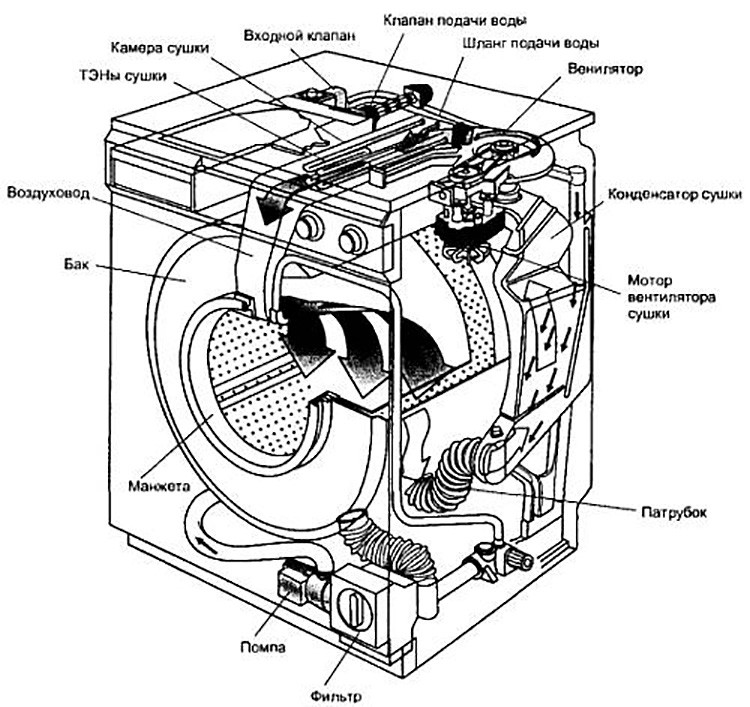 Клапан подачи воды
Входной клапан
Шланг подачи воды
Камера сушки
Венилятор
ТЭНы сушки
Воздуховод
Конденсатор сушки
Бак
Мотор вентилятора сушки
Манжета
Патрубок
Помпа
Фильтр