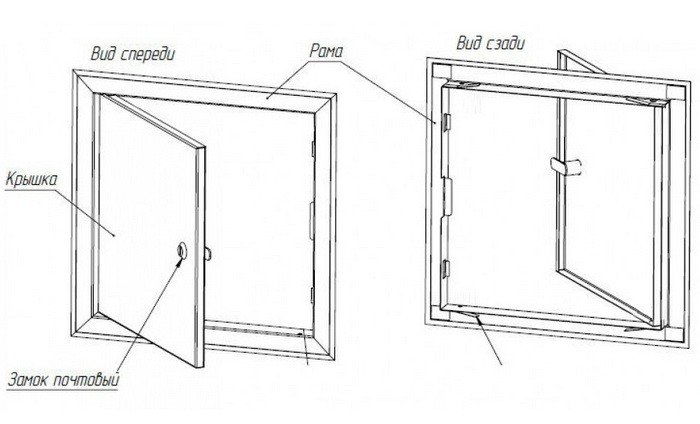 Вид спереди
Рама
Вид сзади
Крышка
Замок почтовый