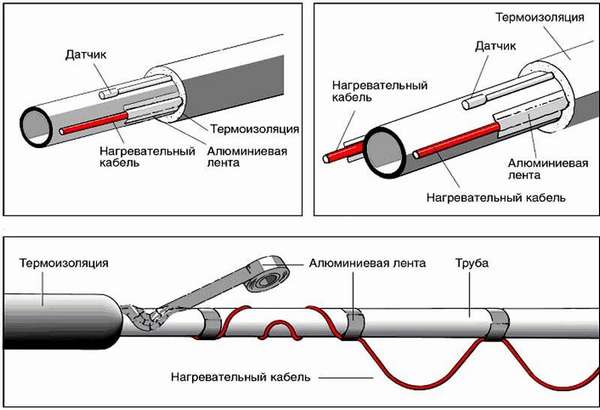 Датчик

Термоизоляция

Нагревательный кабель

Алюминиевая лента

Термоизоляция

Датчик

Нагревательный кабель

Алюминиевая лента

Нагревательный кабель

Термоизоляция

Алюминиевая лента

Труба

Нагревательный кабель