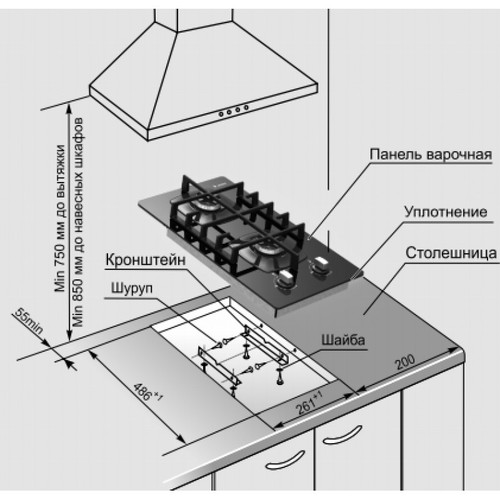 Min 750 мм до вытяжки
Min 850 мм до навесных шкафов

Панель варочная

Уплотнение

Столешница

Кронштейн

Шуруп

Шайба

55min

$486^{+1}$

$261^{+1}$

200