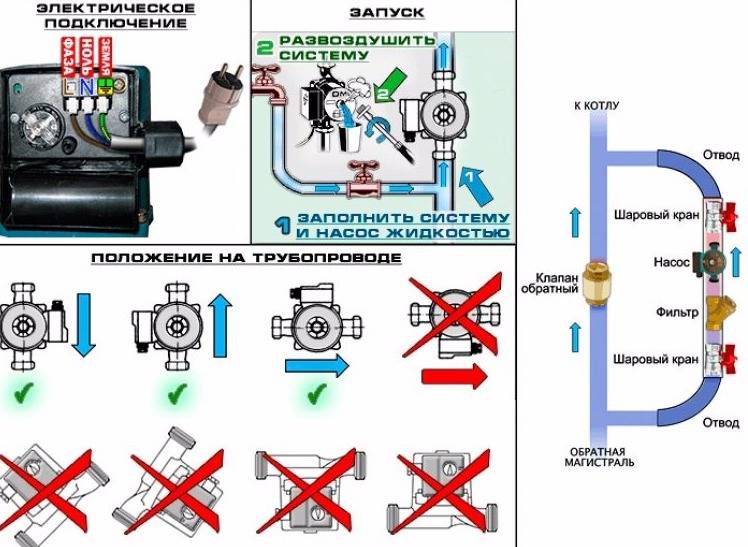 ЭЛЕКТРИЧЕСКОЕ ПОДКЛЮЧЕНИЕ

ФАЗА
НОЛЬ
ЗЕМЛЯ
L
N

ЗАПУСК

2 РАЗВОЗДУШИТЬ СИСТЕМУ

2

1

1 ЗАПОЛНИТЬ СИСТЕМУ И НАСОС ЖИДКОСТЬЮ

ПОЛОЖЕНИЕ НА ТРУБОПРОВОДЕ

К КОТЛУ

Отвод

Шаровый кран

Насос

Клапан обратный

Фильтр

Шаровый кран

Отвод

ОБРАТНАЯ МАГИСТРАЛЬ