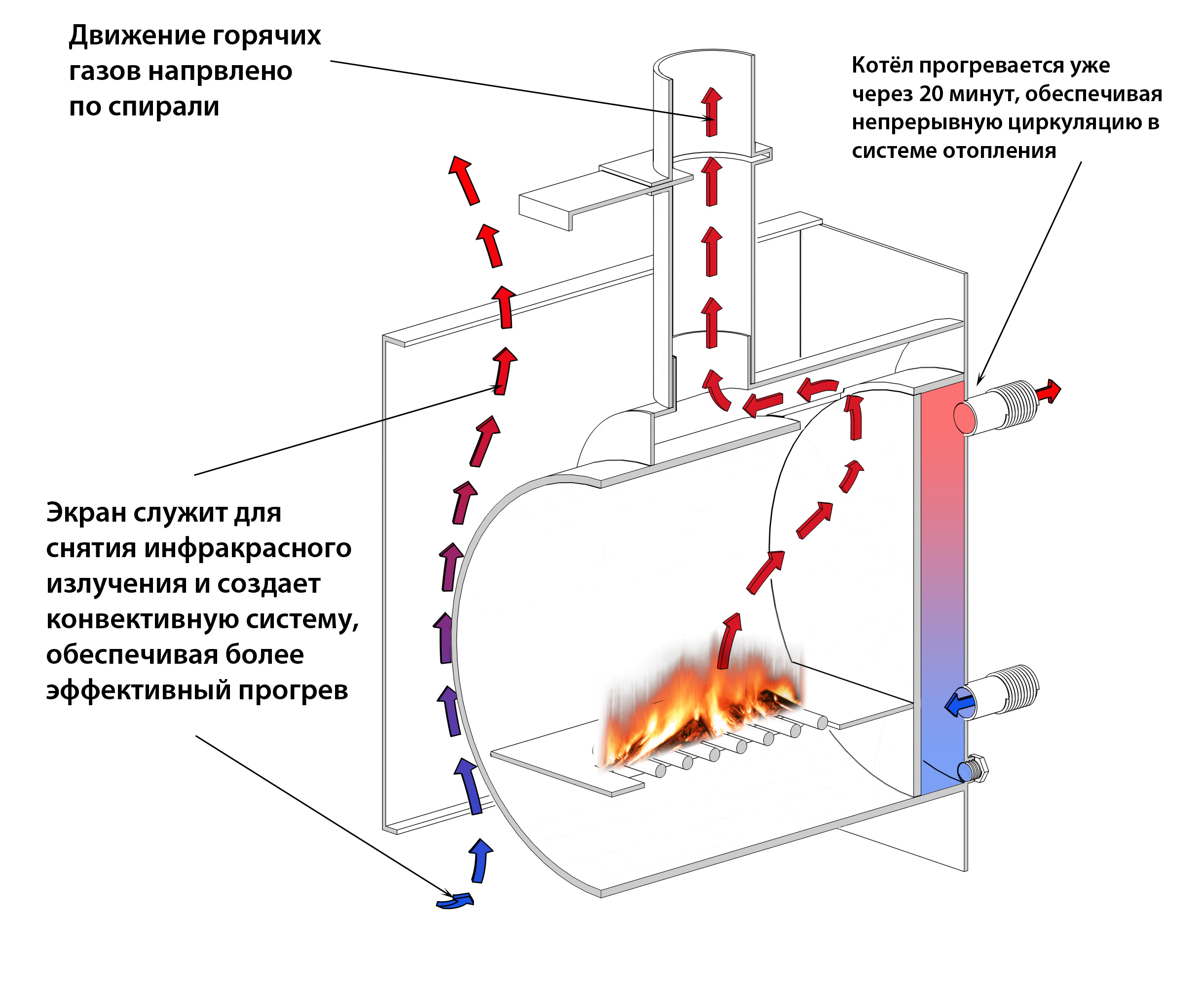 Движение горячих газов напрвлено по спирали

Котёл прогревается уже через 20 минут, обеспечивая непрерывную циркуляцию в системе отопления

Экран служит для снятия инфракрасного излучения и создает конвективную систему, обеспечивая более эффективный прогрев