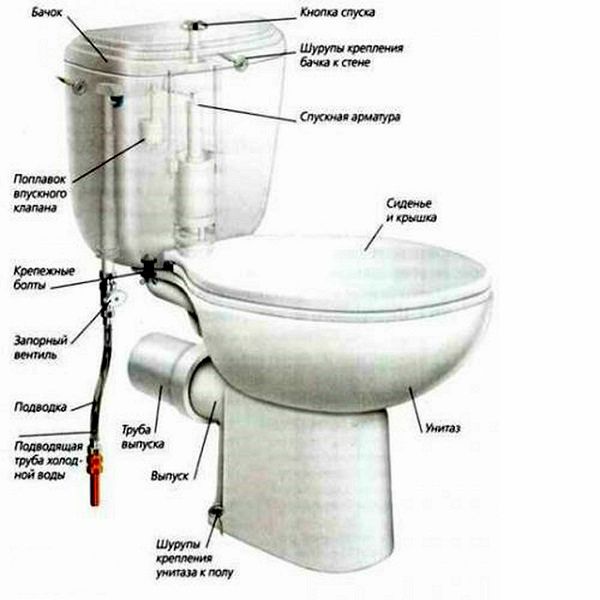 Бачок

Кнопка спуска

Шурупы крепления бачка к стене

Спускная арматура

Поплавок впускного клапана

Сиденье и крышка

Крепежные болты

Запорный вентиль

Подводка

Подводящая труба холодной воды

Труба выпуска

Выпуск

Унитаз

Шурупы крепления унитаза к полу