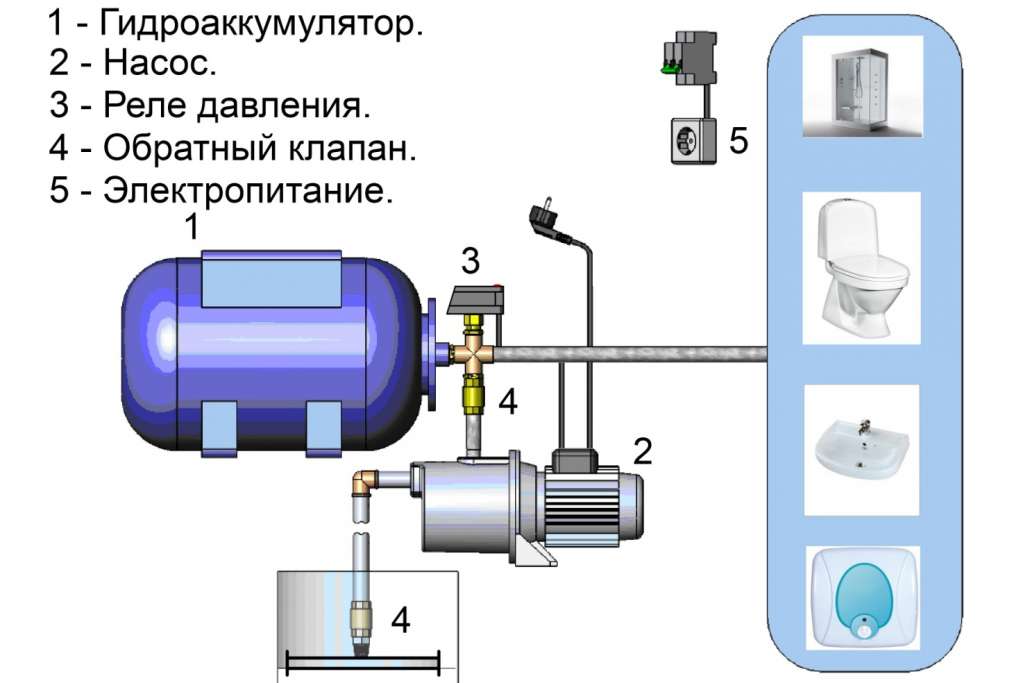 1 - Гидроаккумулятор.
2 - Насос.
3 - Реле давления.
4 - Обратный клапан.
5 - Электропитание.

5

1

3

4

2

4