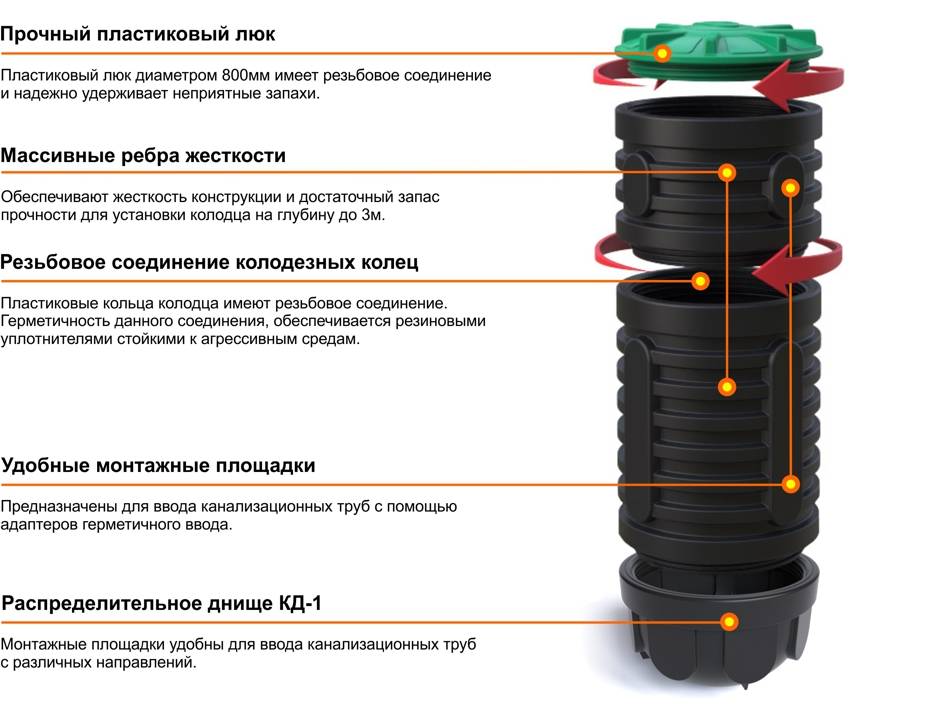 Прочный пластиковый люк

Пластиковый люк диаметром 800мм имеет резьбовое соединение и надежно удерживает неприятные запахи.

Массивные ребра жесткости

Обеспечивают жесткость конструкции и достаточный запас прочности для установки колодца на глубину до 3м.

Резьбовое соединение колодезных колец

Пластиковые кольца колодца имеют резьбовое соединение. Герметичность данного соединения, обеспечивается резиновыми уплотнителями стойкими к агрессивным средам.

Удобные монтажные площадки

Предназначены для ввода канализационных труб с помощью адаптеров герметичного ввода.

Распределительное днище КД-1

Монтажные площадки удобны для ввода канализационных труб с различных направлений.