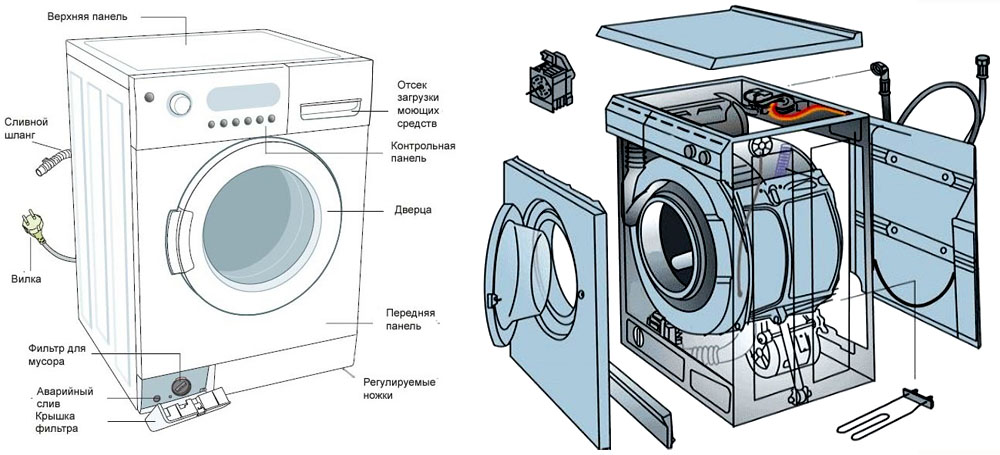 Верхняя панель

Сливной шланг

Вилка

Фильтр для мусора

Аварийный слив

Крышка фильтра

Отсек загрузки моющих средств

Контрольная панель

Дверца

Передняя панель

Регулируемые ножки