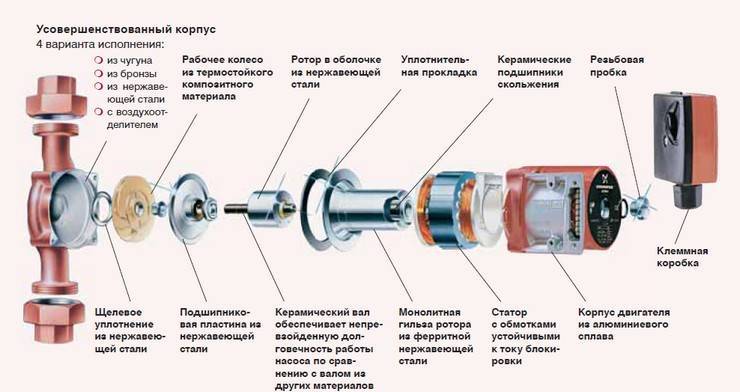 Усовершенствованный корпус
4 варианта исполнения:
из чугуна
из бронзы
из нержавеющей стали
с воздухоотделителем

Рабочее колесо из термостойкого композитного материала

Ротор в оболочке из нержавеющей стали

Уплотнительная прокладка

Керамические подшипники скольжения

Резьбовая пробка

Клеммная коробка

Щелевое уплотнение из нержавеющей стали

Подшипниковая пластина из нержавеющей стали

Керамический вал обеспечивает непревзойденную долговечность работы насоса по сравнению с валом из других материалов

Монолитная гильза ротора из ферритной нержавеющей стали

Статор с обмотками устойчивыми к току блокировки

Корпус двигателя из алюминиевого сплава