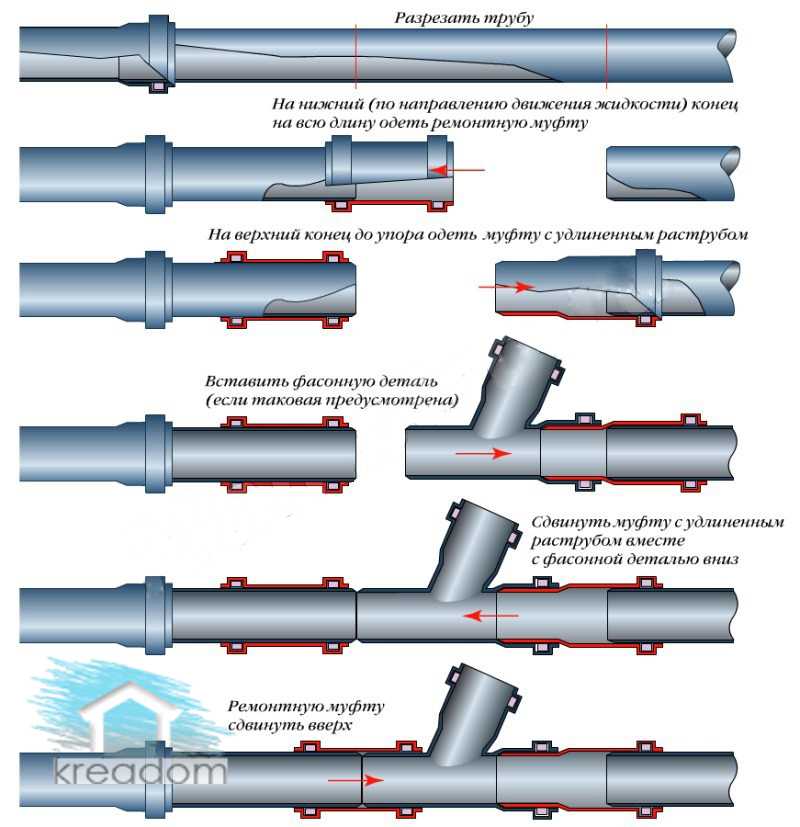 Разрезать трубу

На нижний (по направлению движения жидкости) конец на всю длину одеть ремонтную муфту

На верхний конец до упора одеть муфту с удлиненным раструбом

Вставить фасонную деталь (если таковая предусмотрена)

Сдвинуть муфту с удлиненным раструбом вместе с фасонной деталью вниз

Ремонтную муфту сдвинуть вверх

kreadom