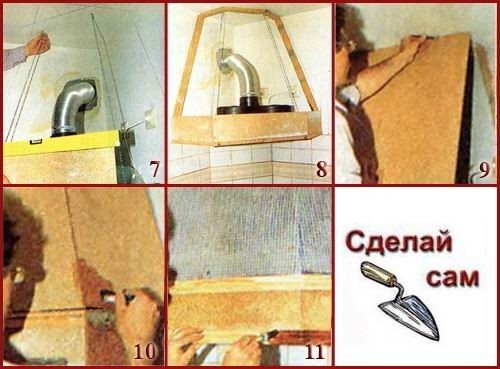 7

8

9

10

11

Сделай сам