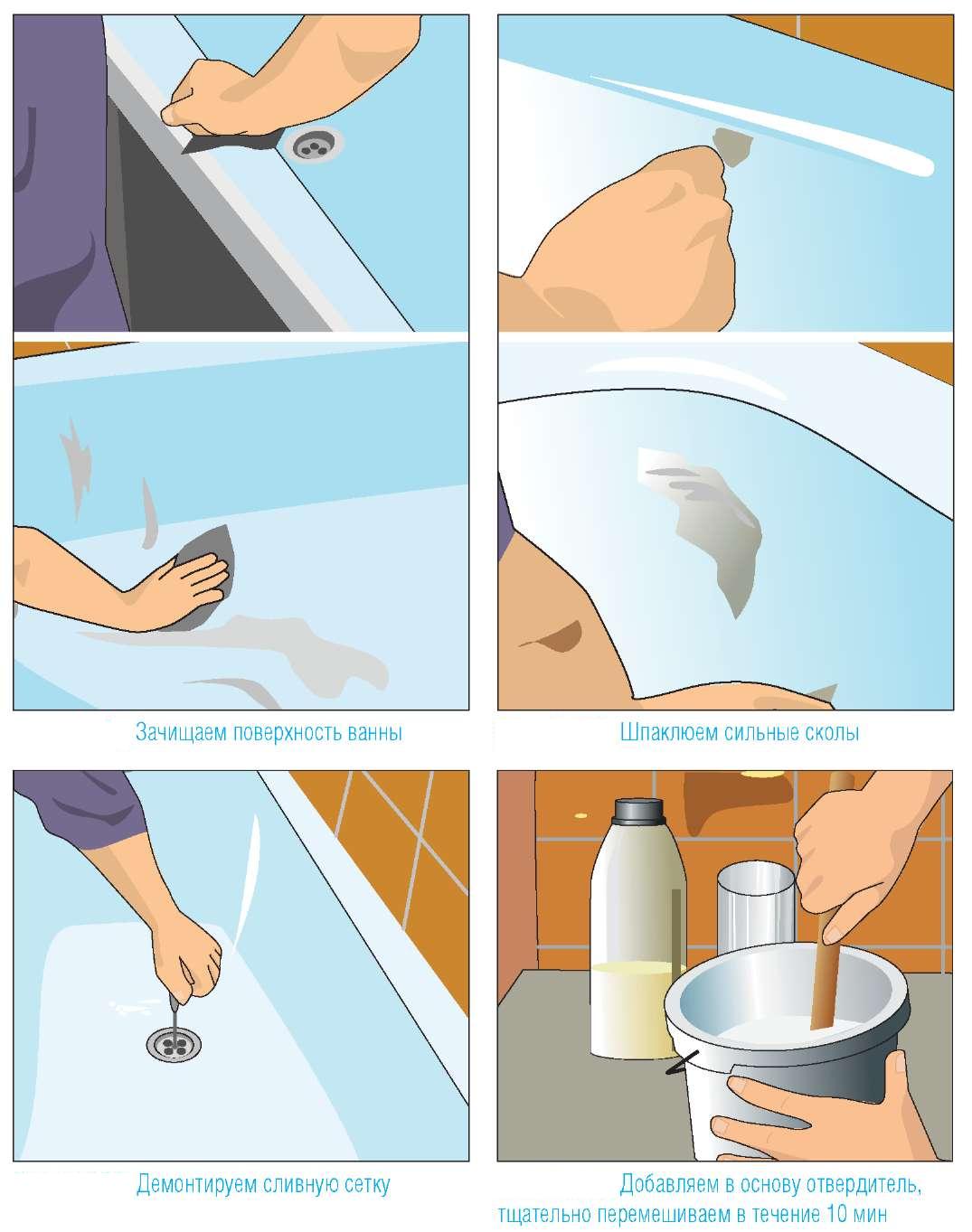 Зачищаем поверхность ванны

Шпаклюем сильные сколы

Демонтируем сливную сетку

Добавляем в основу отвердитель, тщательно перемешиваем в течение 10 мин