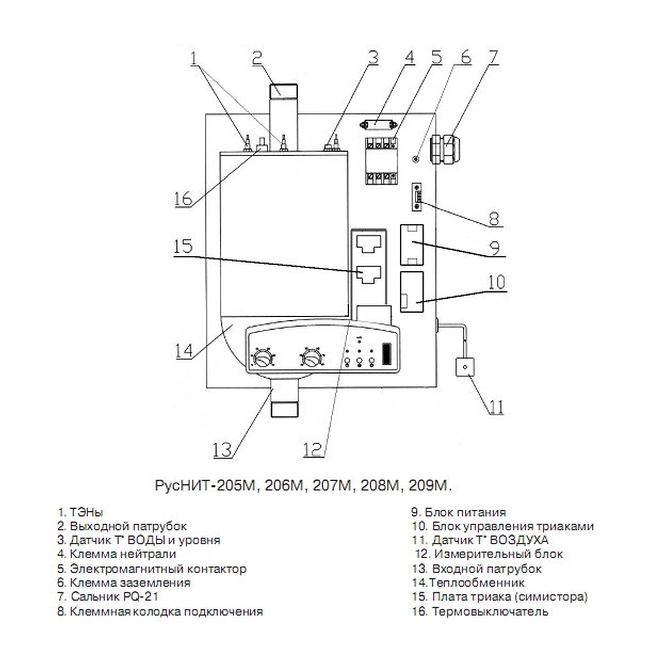 1
2
3
4
5
6
7
16
8
15
9
10
14
11
13
12

РусНИТ-205М, 206М, 207М, 208М, 209М.

1. ТЭНы
2. Выходной патрубок
3. Датчик Т° ВОДЫ и уровня
4. Клемма нейтрали
5. Электромагнитный контактор
6. Клемма заземления
7. Сальник PQ-21
8. Клеммная колодка подключения

9. Блок питания
10. Блок управления триаками
11. Датчик Т° ВОЗДУХА
12. Измерительный блок
13. Входной патрубок
14.Теплообменник
15. Плата триака (симистора)
16. Термовыключатель